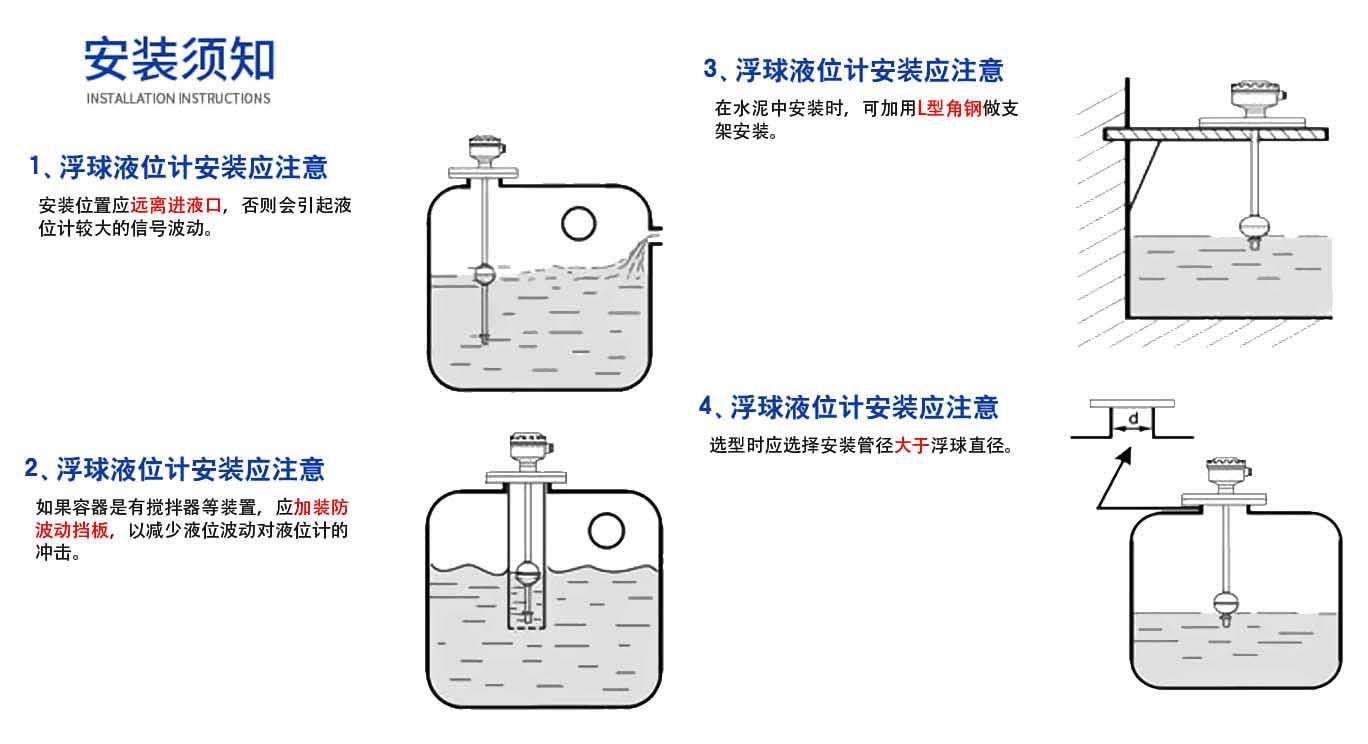 安装须知
INSTALLATION INSTRUCTIONS

1、浮球液位计安装应注意
安装位置应远离进液口，否则会引起液位计较大的信号波动。

2、浮球液位计安装应注意
如果容器是有搅拌器等装置，应加装防波动挡板，以减少液位波动对液位计的冲击。

3、浮球液位计安装应注意
在水泥中安装时，可加用L型角钢做支架安装。

4、浮球液位计安装应注意
选型时应选择安装管径大于浮球直径。

d